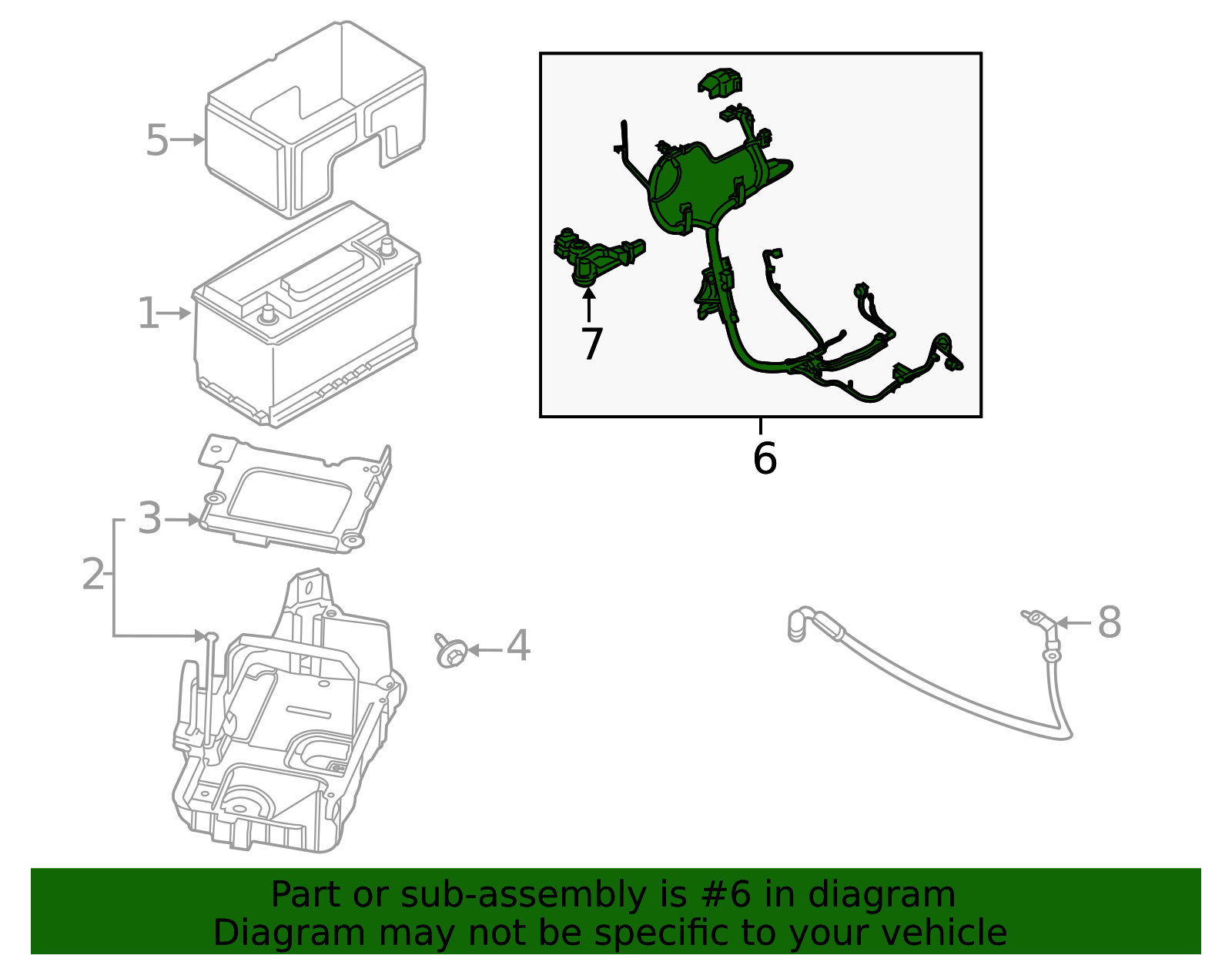 5
1
3
2
4
7
6
8

Part or sub-assembly is #6 in diagram
Diagram may not be specific to your vehicle