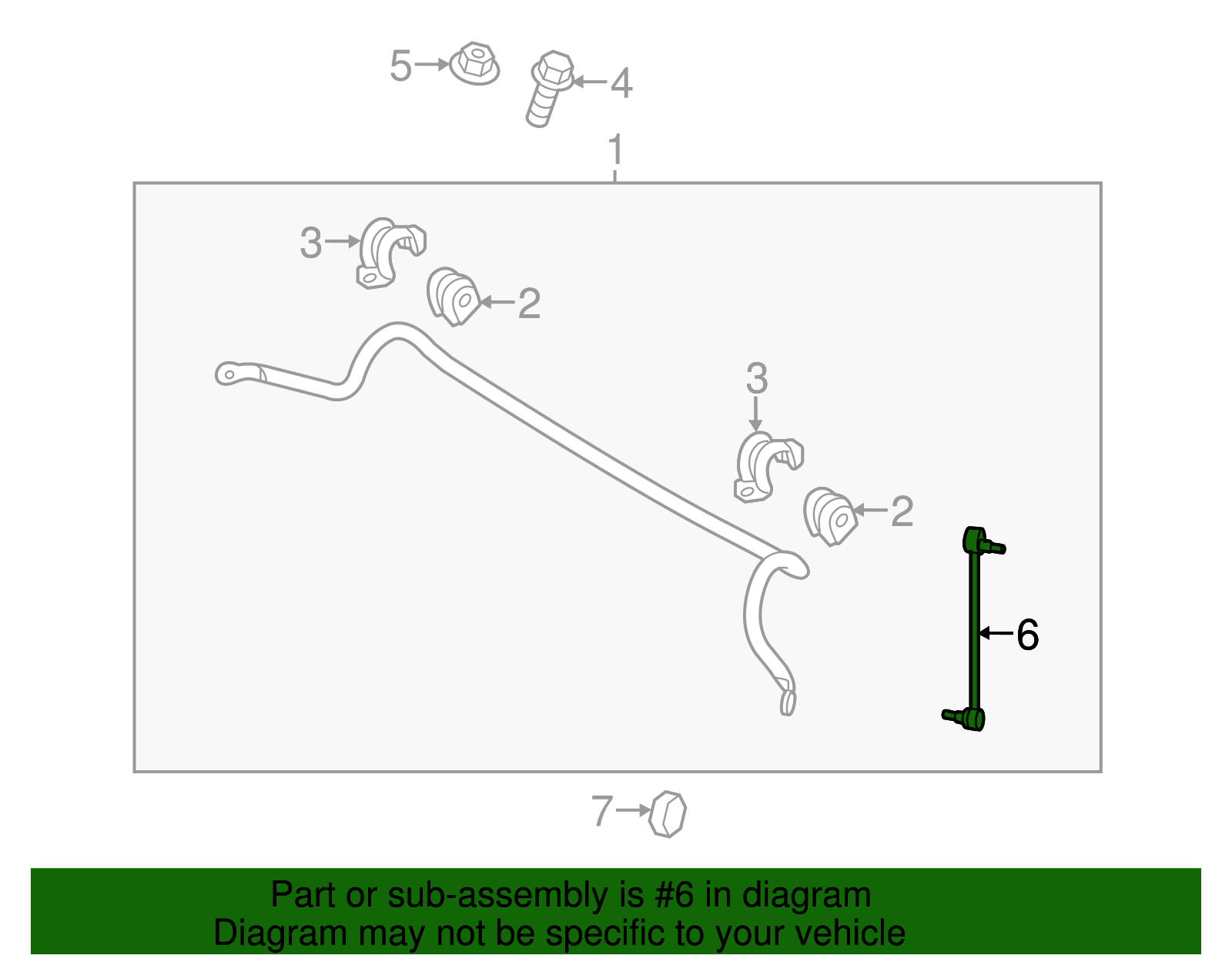 5
4
1
3
2
3
2
6
7

Part or sub-assembly is #6 in diagram
Diagram may not be specific to your vehicle