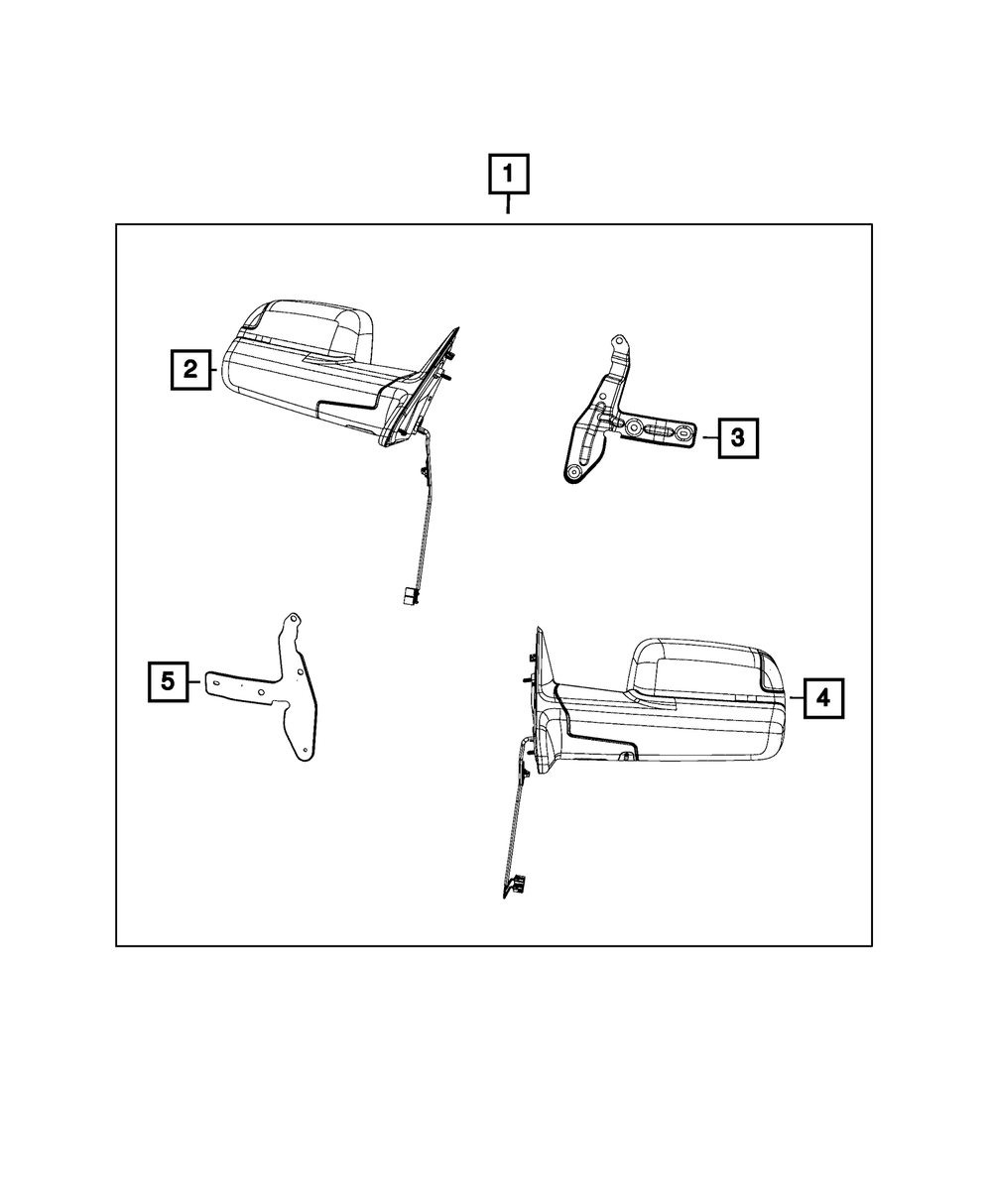 1
2
3
5
4