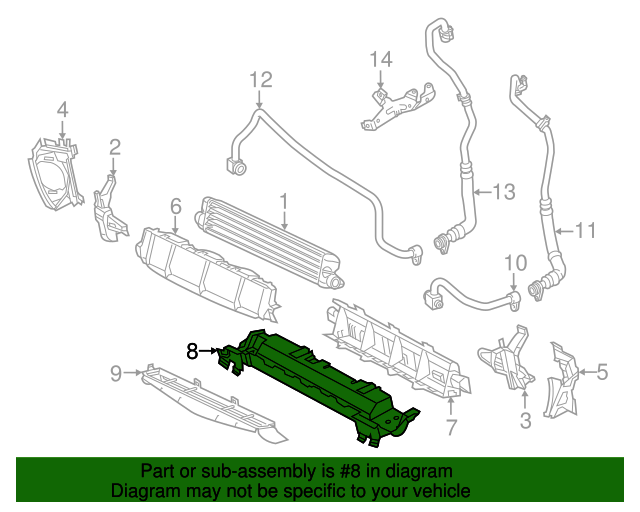 14
12
4
2
13
6
1
11
10
8
9
5
7
3

Part or sub-assembly is #8 in diagram
Diagram may not be specific to your vehicle