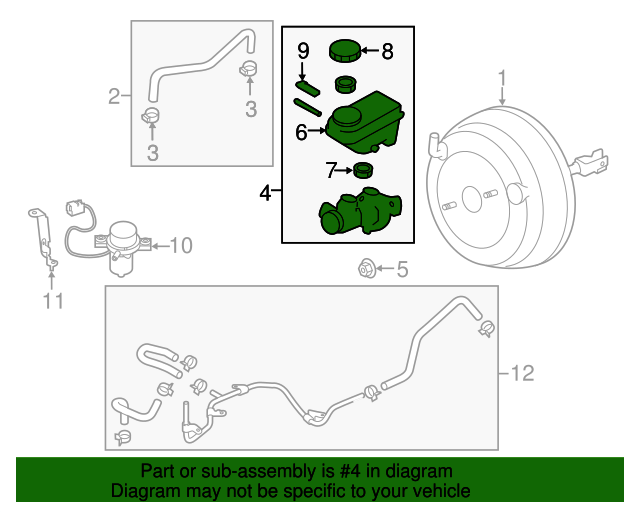 2
3
3
9
8
6
7
4
1
10
11
5
12
Part or sub-assembly is #4 in diagram
Diagram may not be specific to your vehicle