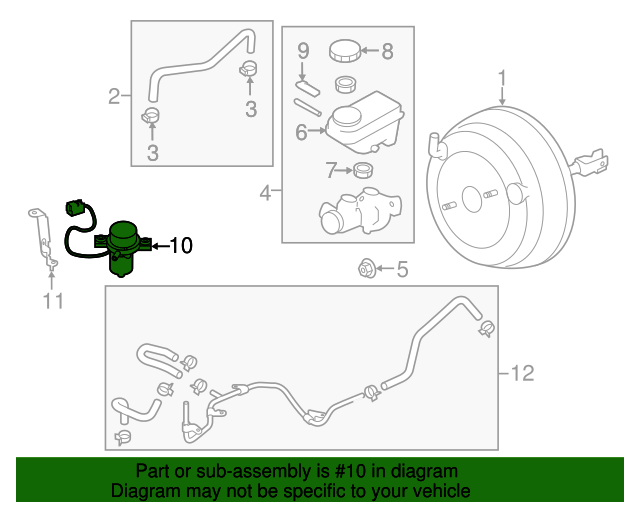 2
3
3
9
8
6
7
4
1
10
11
5
12

Part or sub-assembly is #10 in diagram
Diagram may not be specific to your vehicle