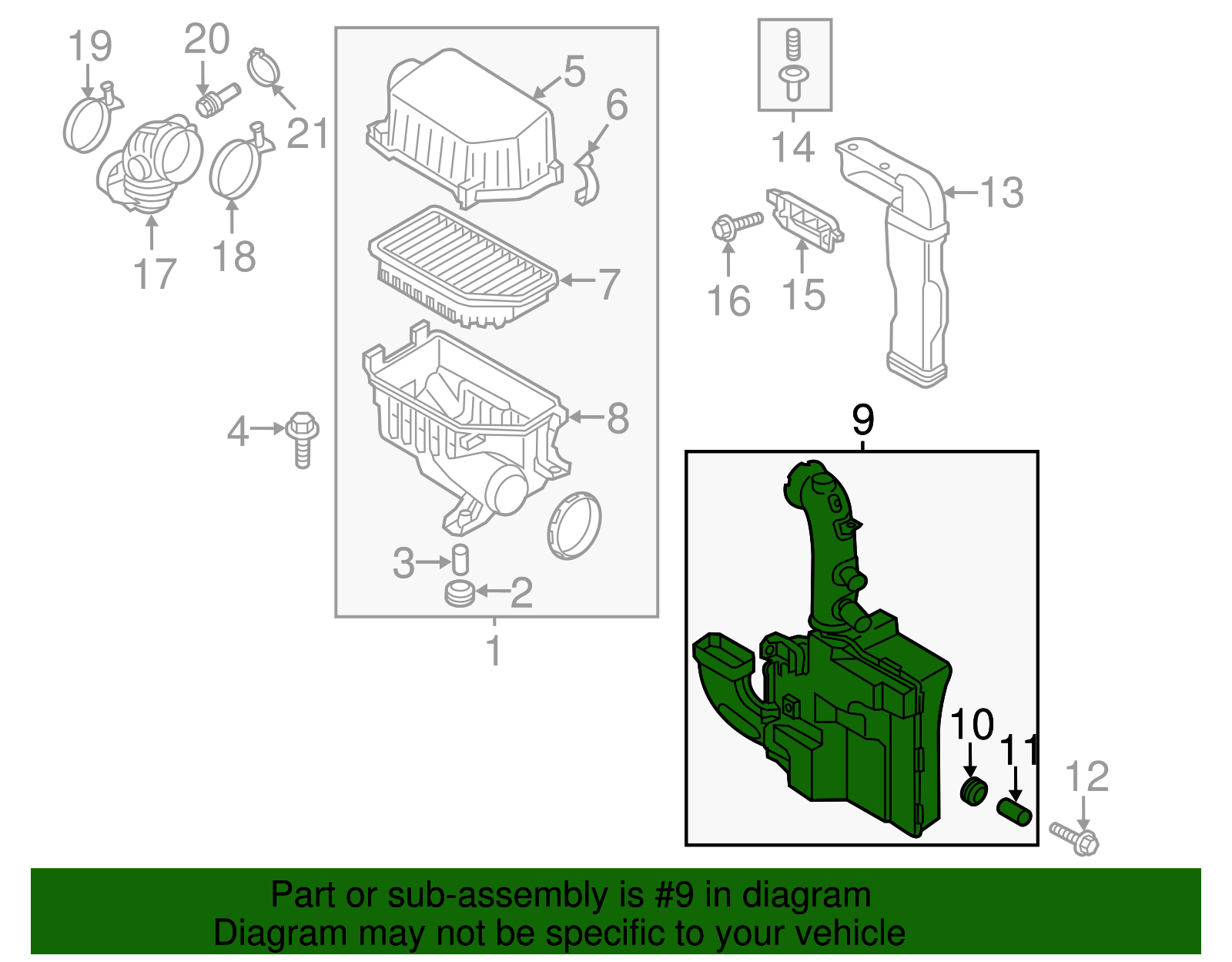 19
20
21
17
18
5
6
7
8
4
3
2
1
14
13
16
15
9
10
11
12

Part or sub-assembly is #9 in diagram
Diagram may not be specific to your vehicle