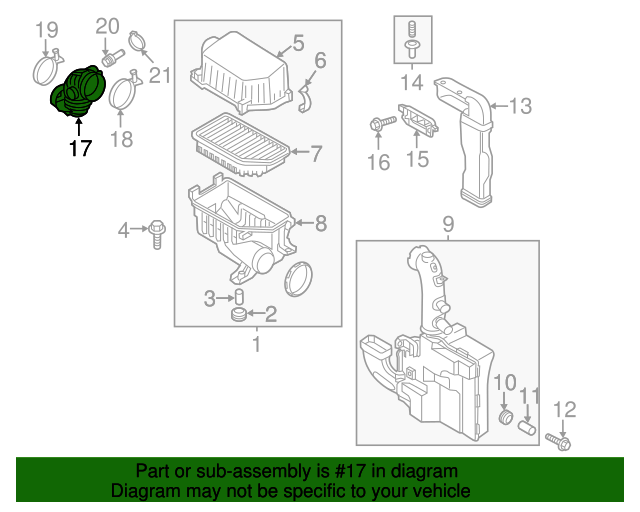 19
20
21
17
18
5
6
7
8
4
3
2
1
14
13
16
15
9
10
11
12

Part or sub-assembly is #17 in diagram
Diagram may not be specific to your vehicle