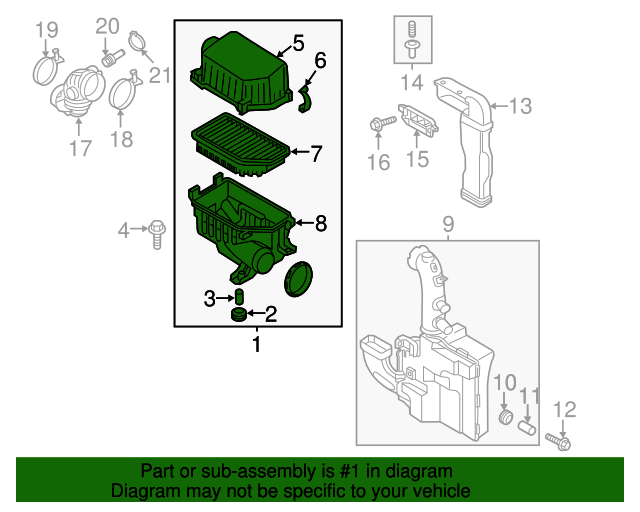 19
20
21
17
18
5
6
7
8
4
3
2
1
14
13
16
15
9
10
11
12

Part or sub-assembly is #1 in diagram
Diagram may not be specific to your vehicle