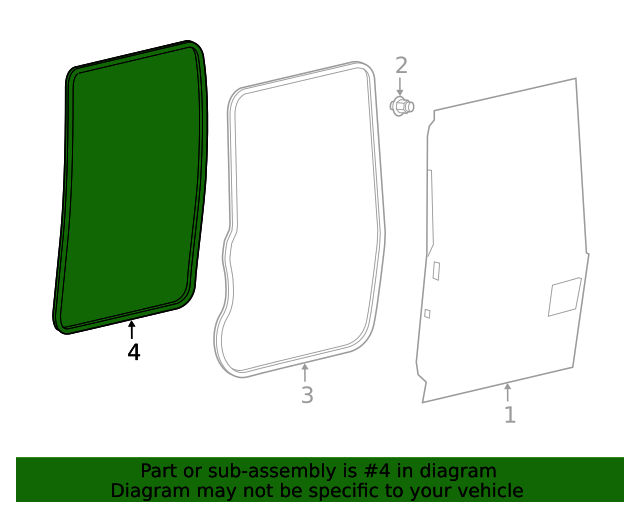 2

4

3

1

Part or sub-assembly is #4 in diagram
Diagram may not be specific to your vehicle