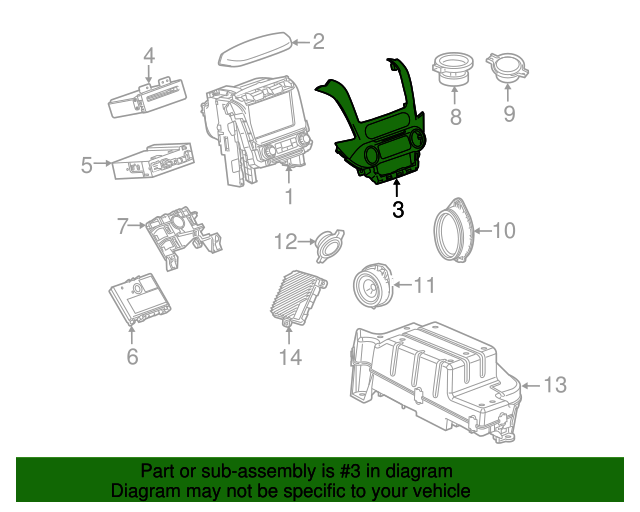 4
2
8
9
5
1
3
7
12
10
11
6
14
13
Part or sub-assembly is #3 in diagram
Diagram may not be specific to your vehicle