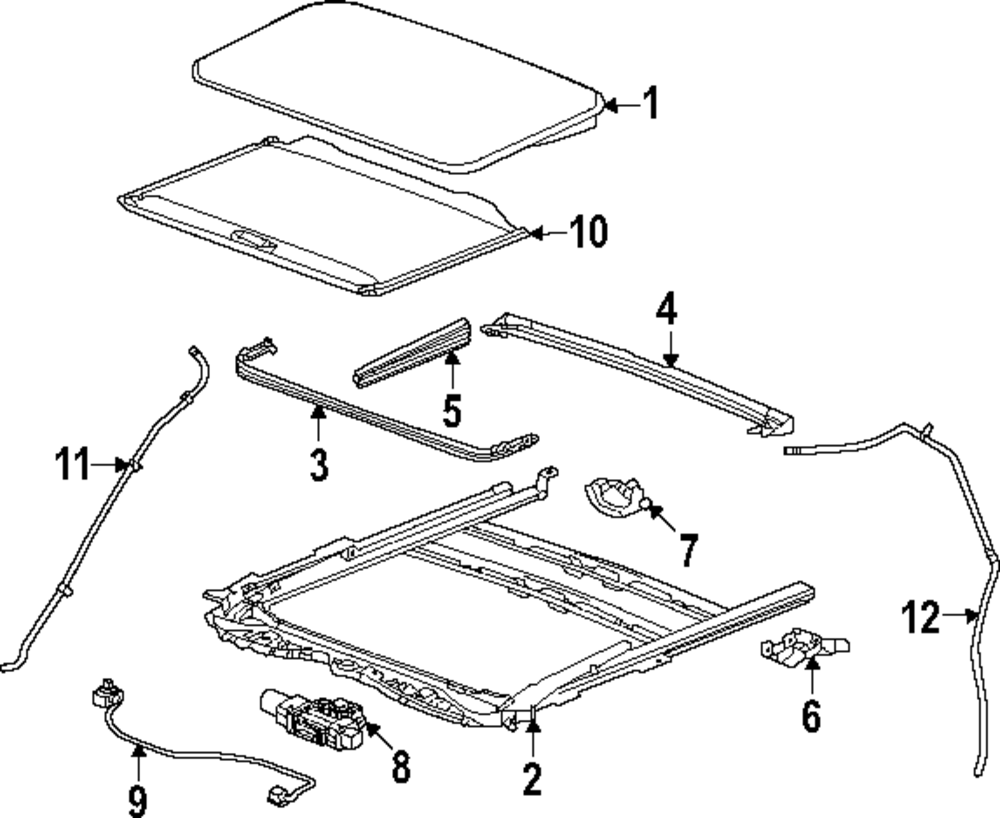 1
10
4
5
3
11
7
12
6
8
2
9