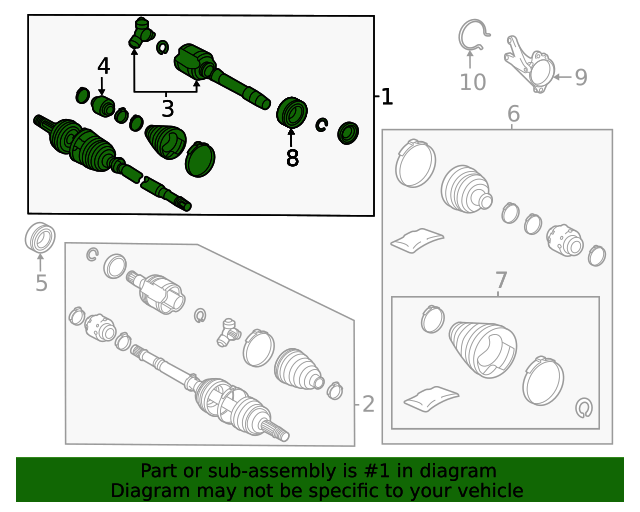 4
3
8
1
10
9
6
5
7
2
Part or sub-assembly is #1 in diagram
Diagram may not be specific to your vehicle