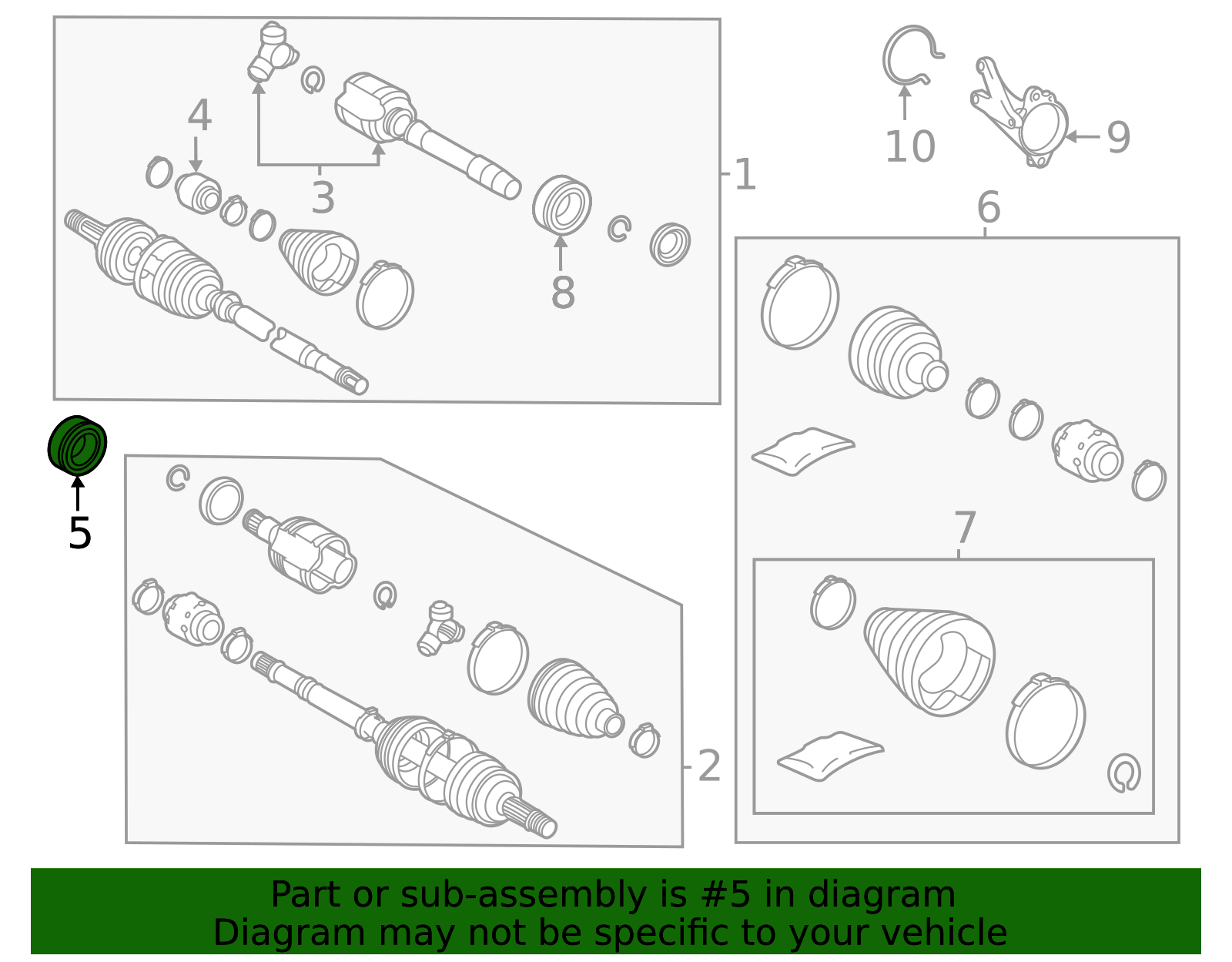 4
3
1
8
10
9
6
5
7
2

Part or sub-assembly is #5 in diagram
Diagram may not be specific to your vehicle