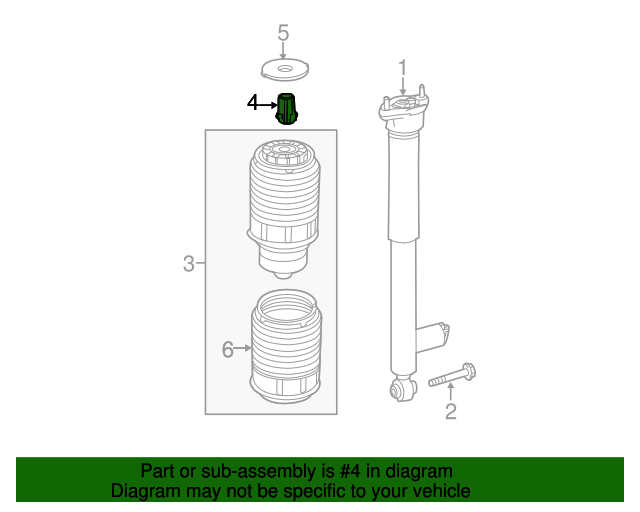 5
1
4
3
6
2
Part or sub-assembly is #4 in diagram
Diagram may not be specific to your vehicle