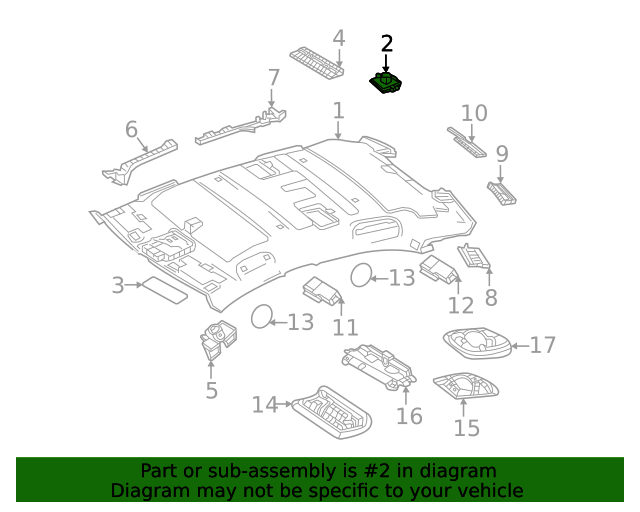 4
2
7
1
10
6
9
3
13
12
8
13
11
17
5
14
16
15

Part or sub-assembly is #2 in diagram
Diagram may not be specific to your vehicle