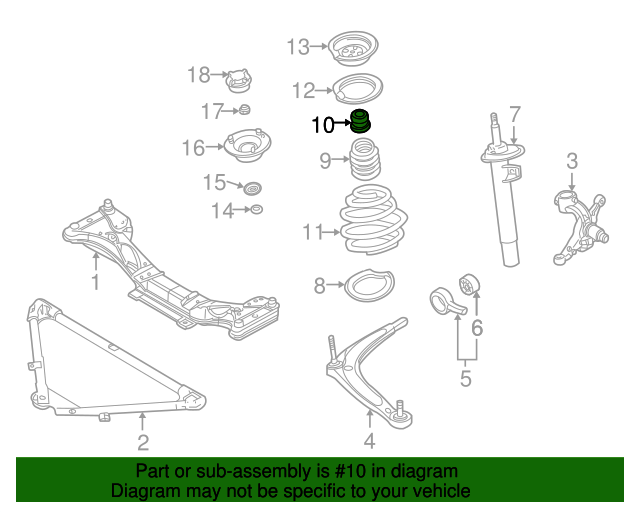 13
18
12
17
10
7
16
9
3
15
14
11
1
8
6
5
2
4

Part or sub-assembly is #10 in diagram
Diagram may not be specific to your vehicle