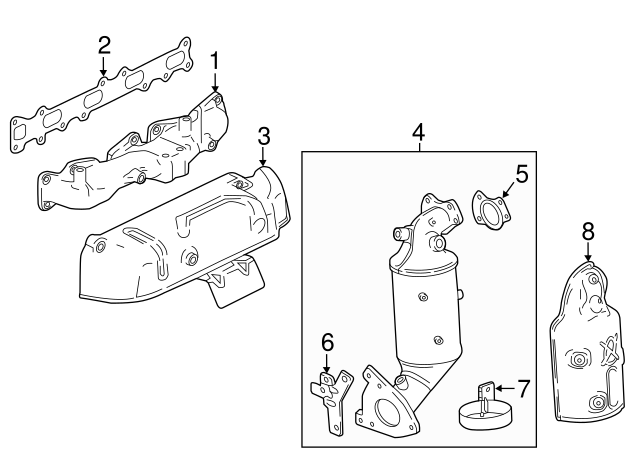 2
1
3
4
5
8
6
7