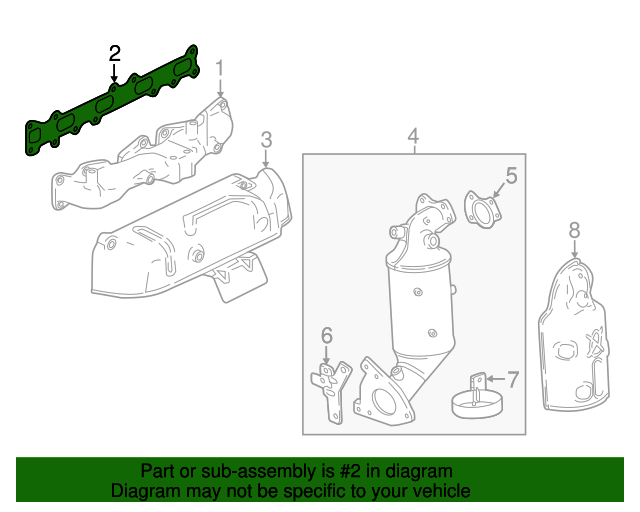 2
1
3
4
5
8
6
7

Part or sub-assembly is #2 in diagram
Diagram may not be specific to your vehicle