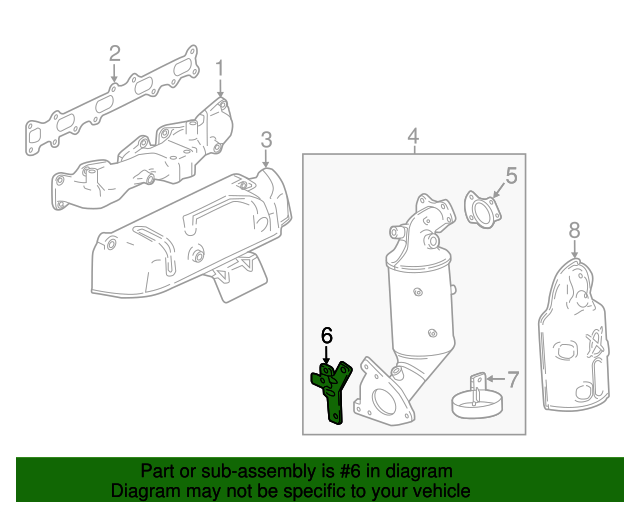 2
1
3
4
5
8
6
7

Part or sub-assembly is #6 in diagram
Diagram may not be specific to your vehicle