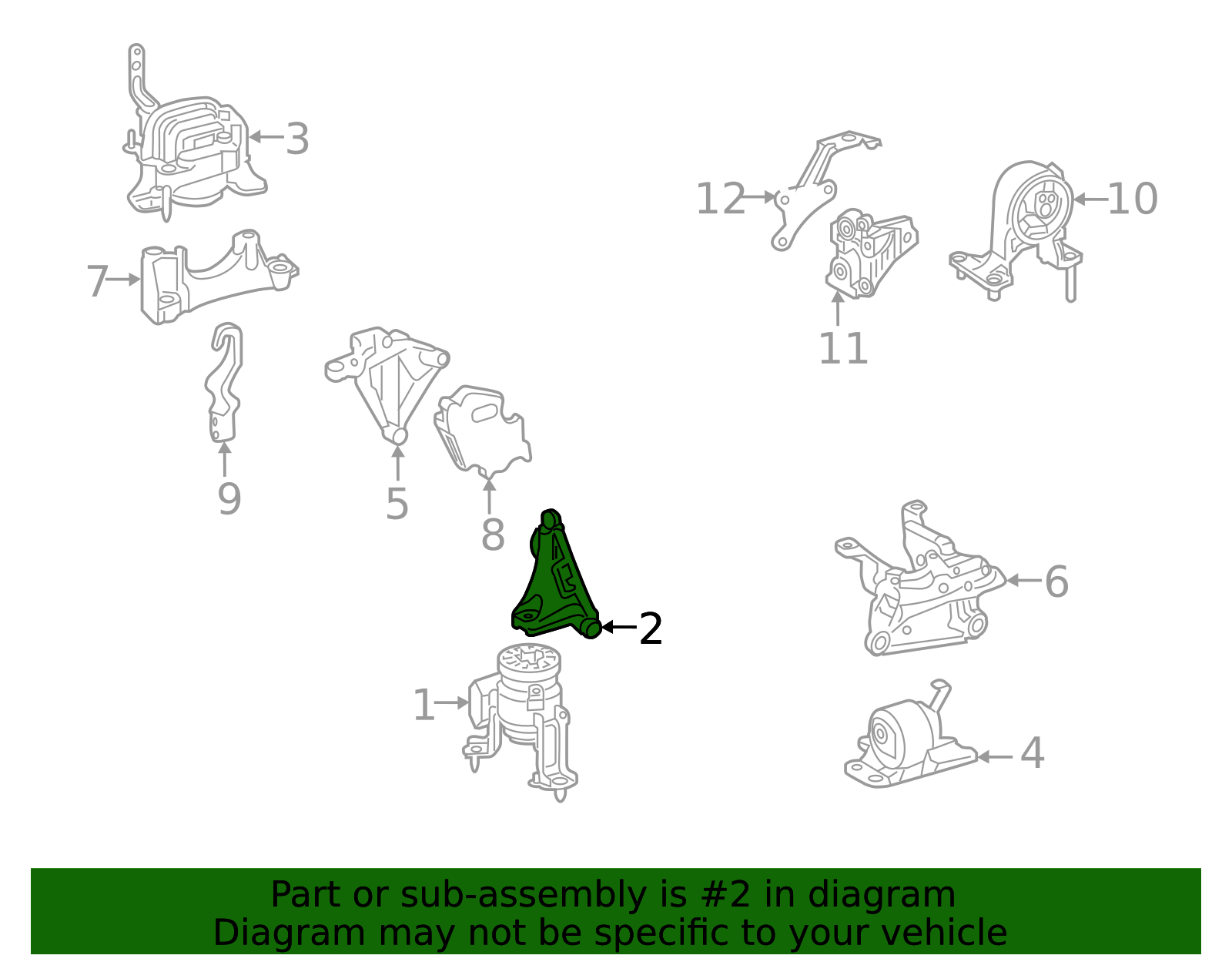 3

12

10

7

11

9

5

8

6

2

1

4

Part or sub-assembly is #2 in diagram
Diagram may not be specific to your vehicle