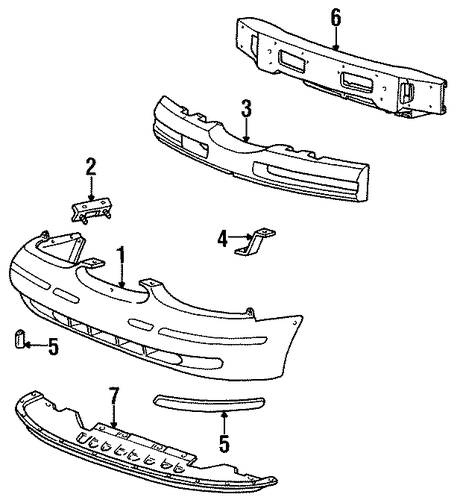 6
3
2
4
1
5
7
5