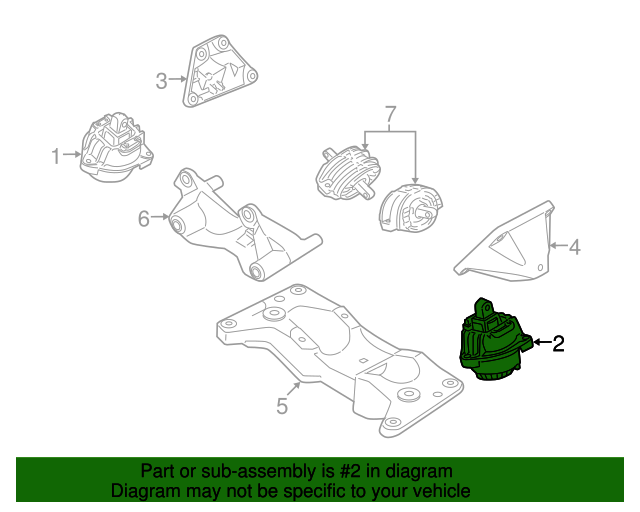 3
7
1
6
4
2
5

Part or sub-assembly is #2 in diagram
Diagram may not be specific to your vehicle