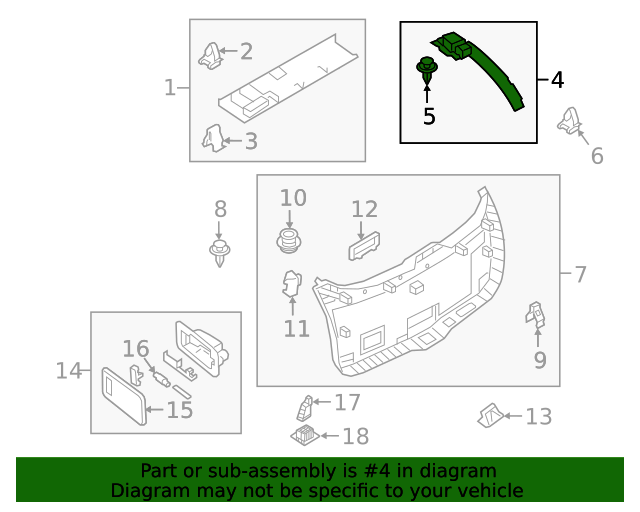 1
2
3
4
5
6
7
8
9
10
11
12
13
14
15
16
17
18

Part or sub-assembly is #4 in diagram
Diagram may not be specific to your vehicle