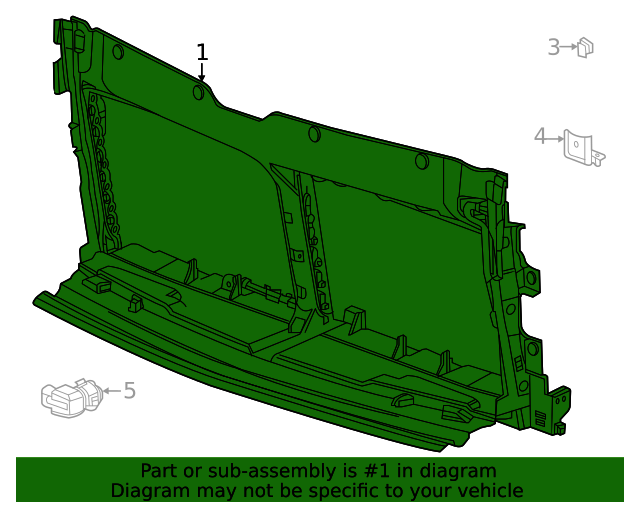 1
3
4
5
Part or sub-assembly is #1 in diagram
Diagram may not be specific to your vehicle