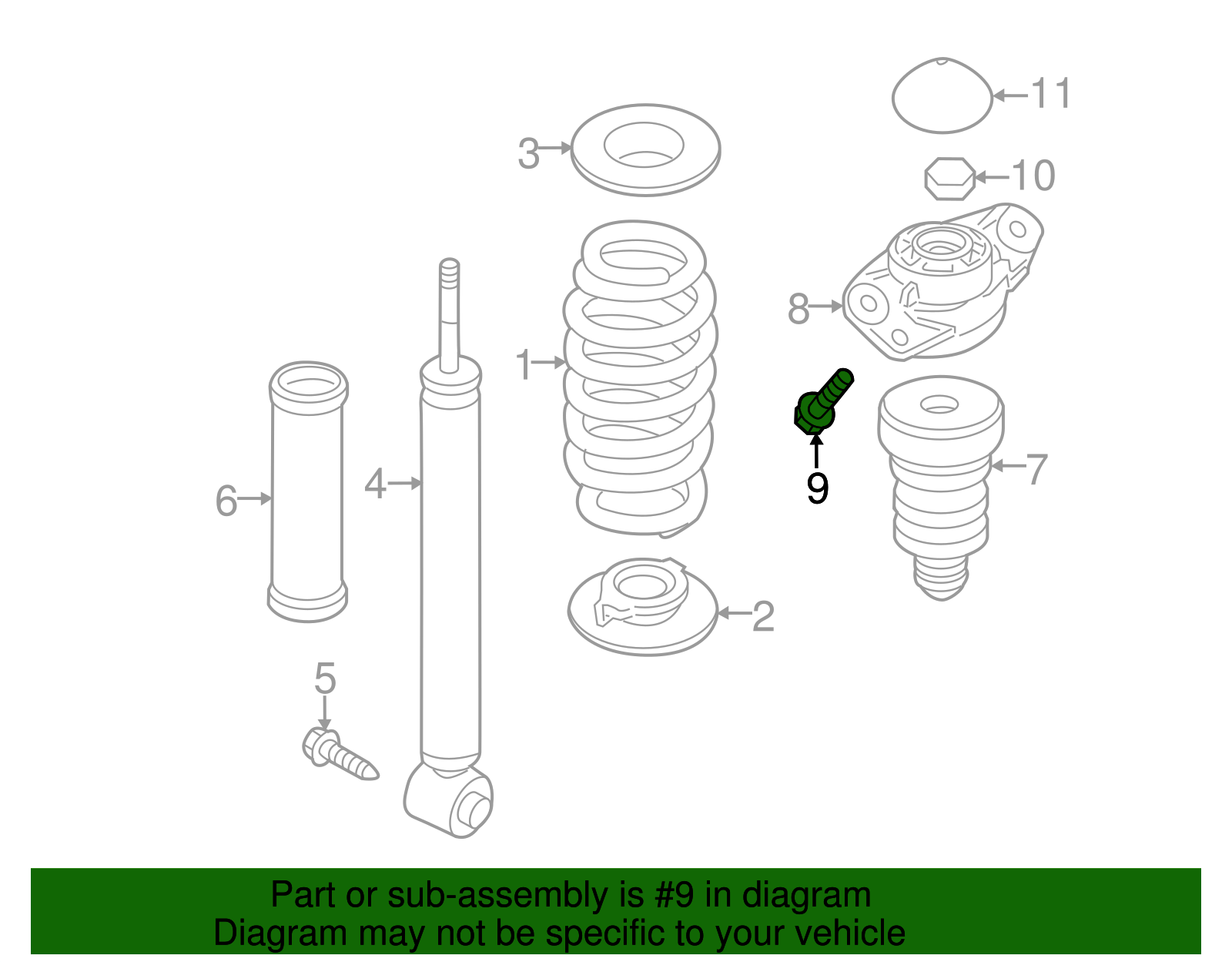 11
3
10
8
1
9
7
6
4
2
5

Part or sub-assembly is #9 in diagram
Diagram may not be specific to your vehicle