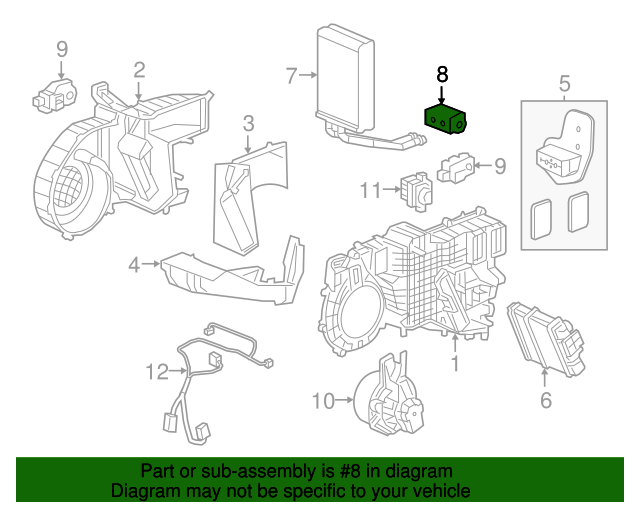 9
2
7
8
5
3
9
11
4
1
6
12
10

Part or sub-assembly is #8 in diagram
Diagram may not be specific to your vehicle