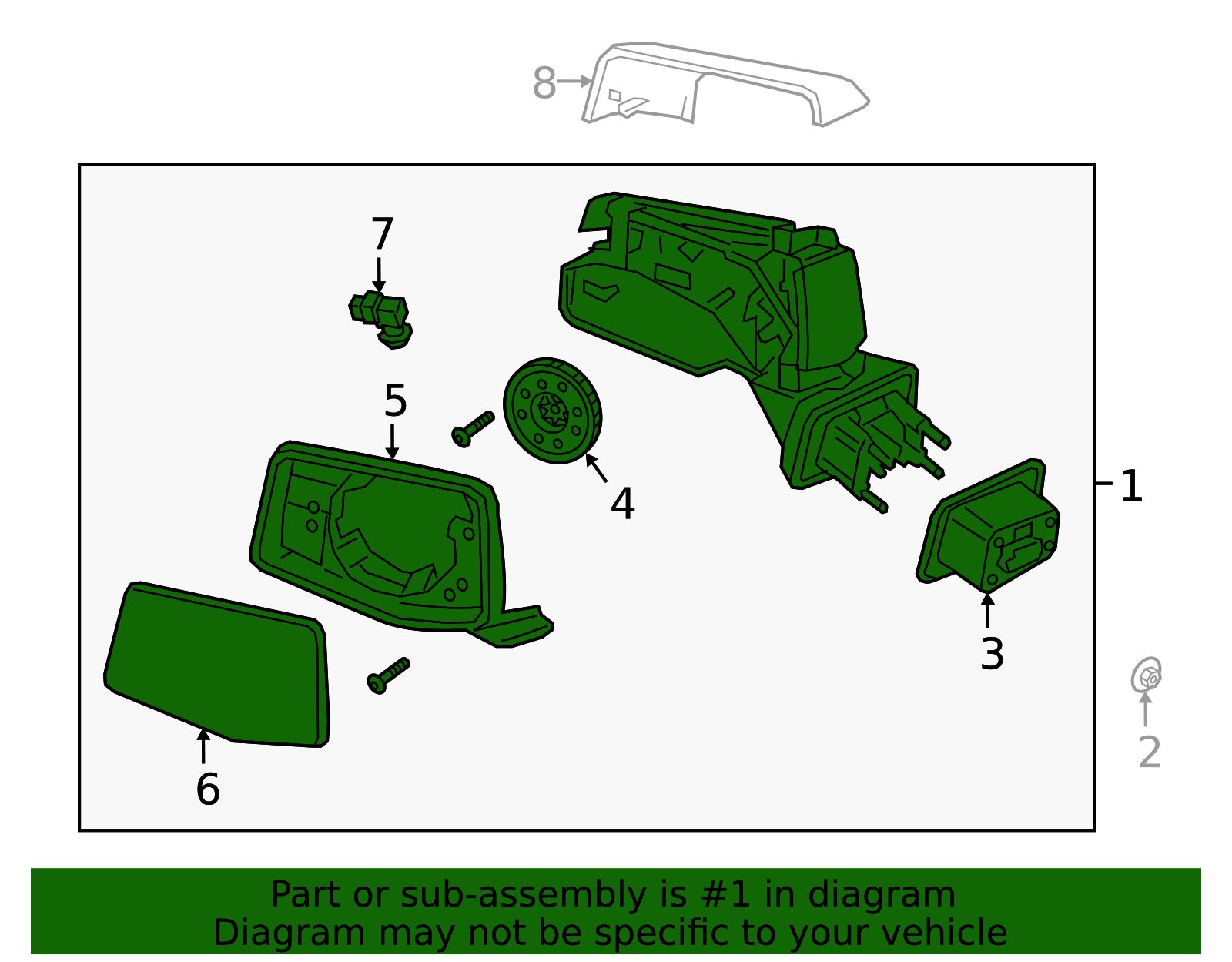 8

7

5

4

1

3

2

6

Part or sub-assembly is #1 in diagram
Diagram may not be specific to your vehicle