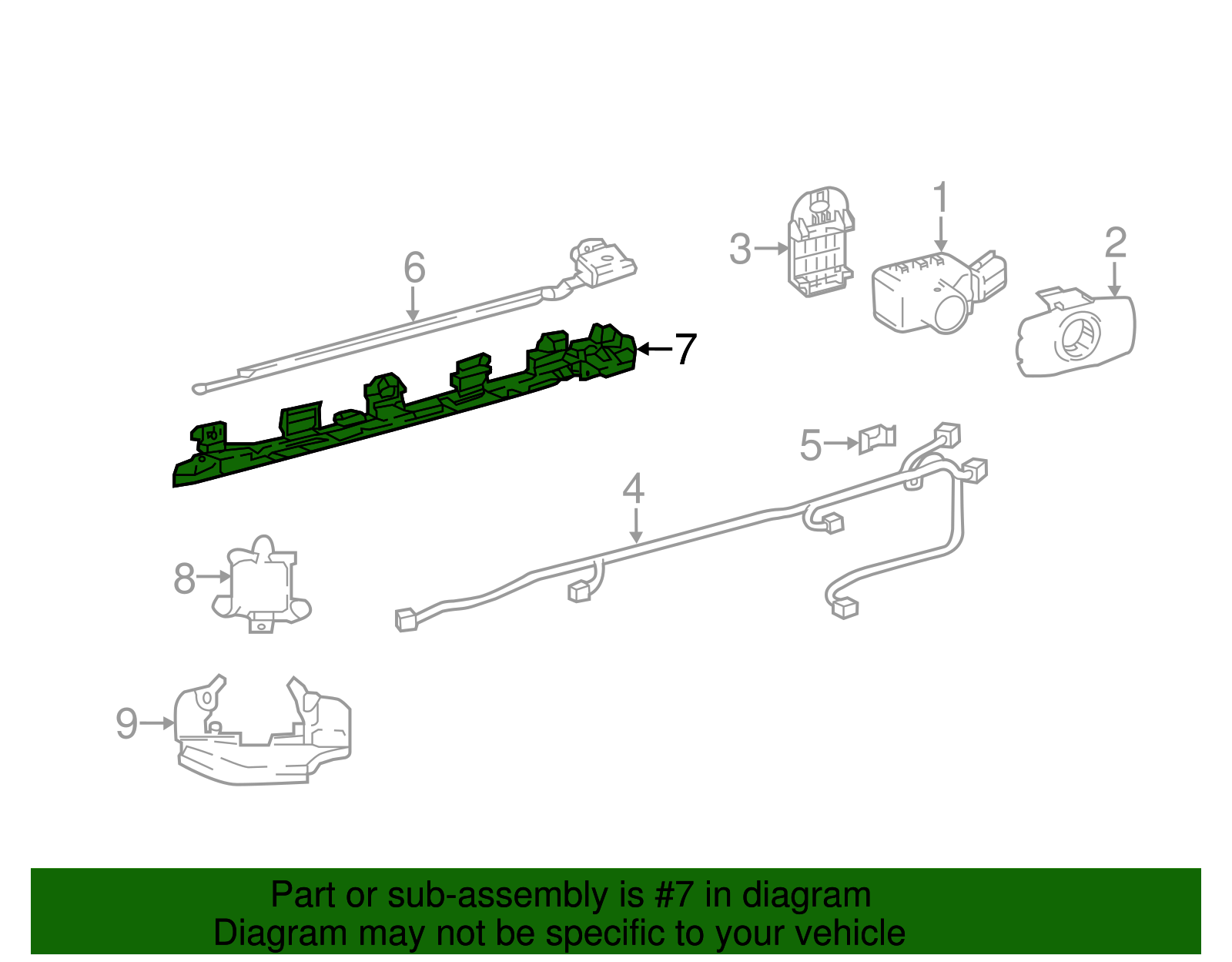 1
2
3
6
7
5
4
8
9

Part or sub-assembly is #7 in diagram
Diagram may not be specific to your vehicle