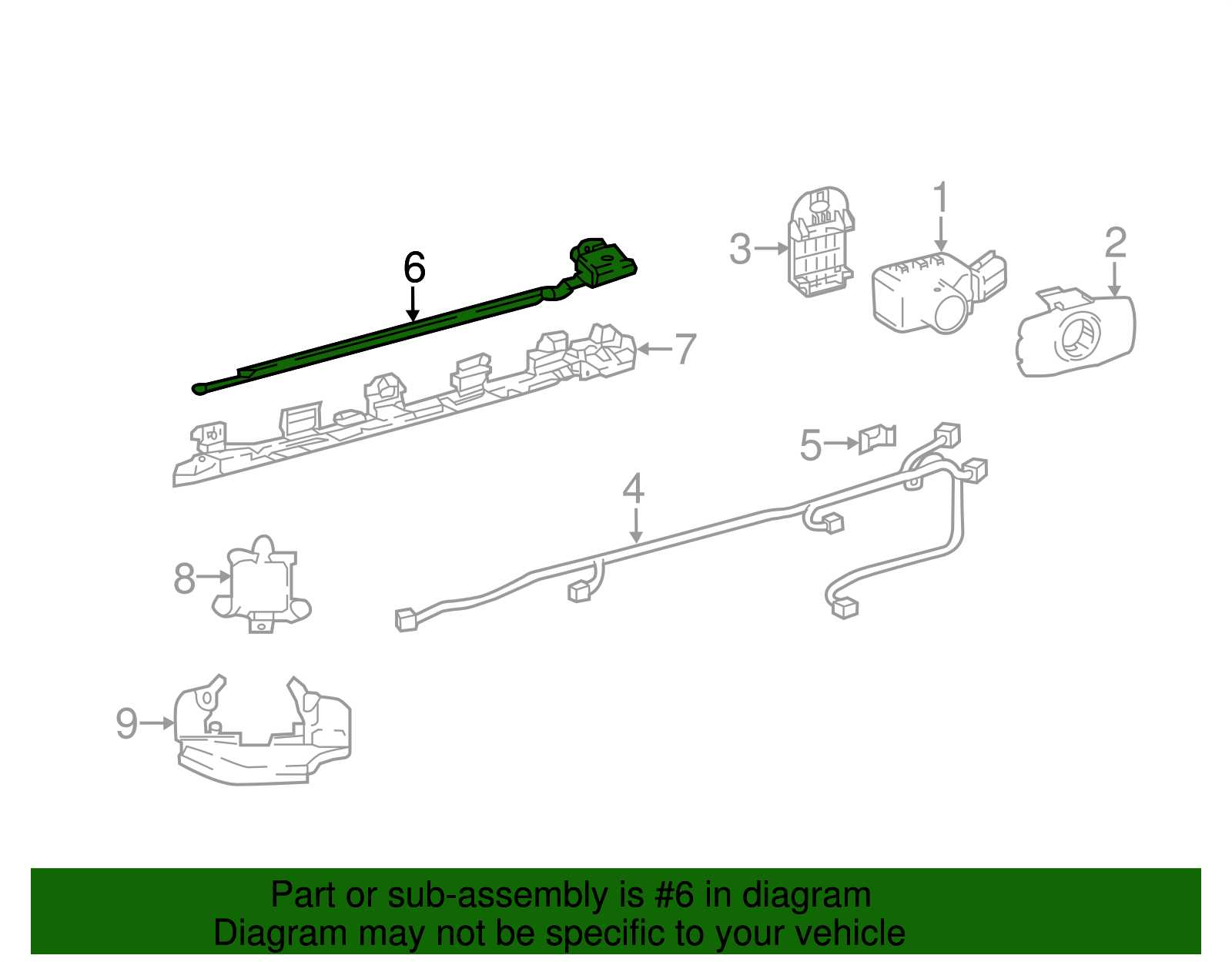 1
2
3
6
7
5
4
8
9

Part or sub-assembly is #6 in diagram
Diagram may not be specific to your vehicle