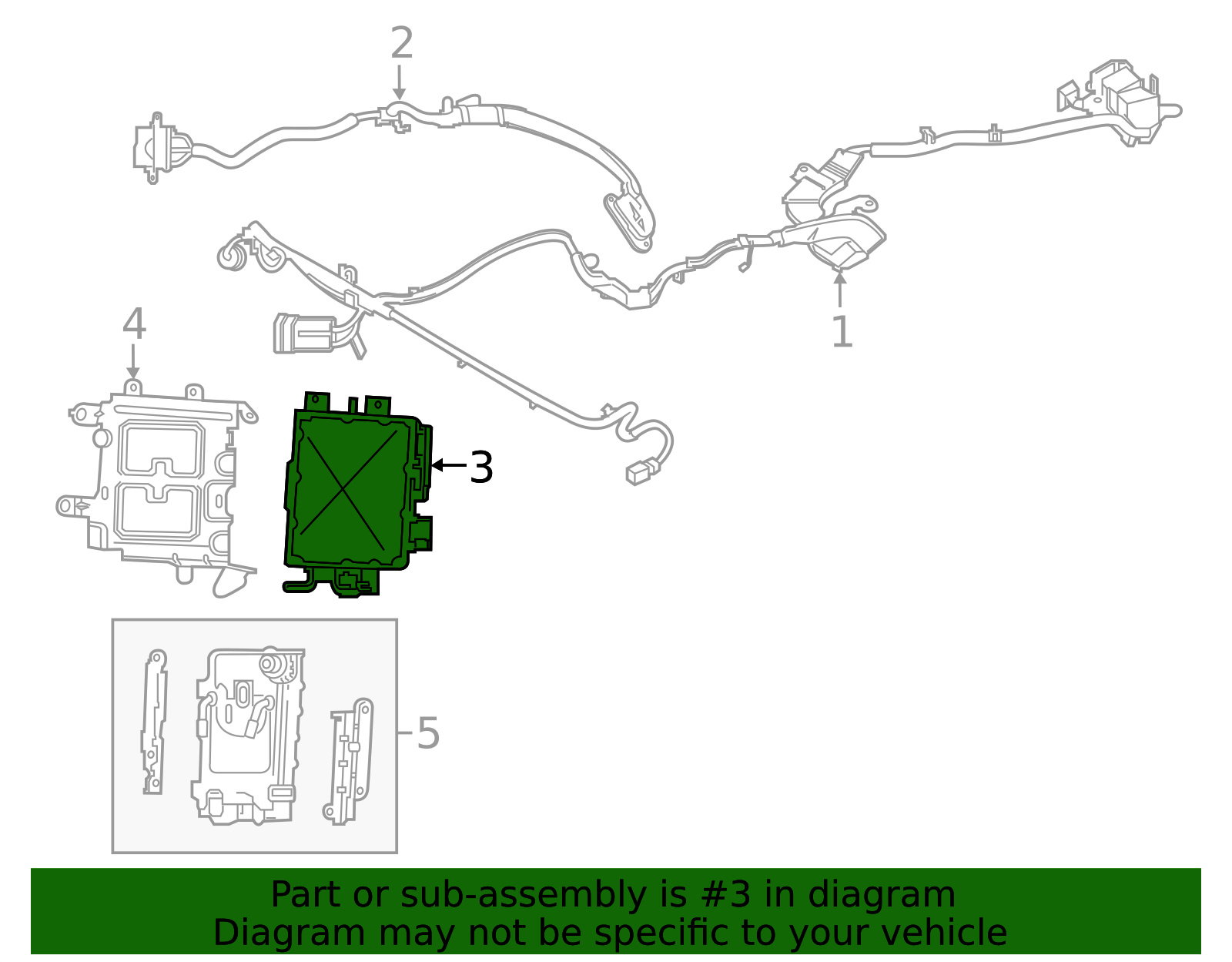 2

1

4

3

5

Part or sub-assembly is #3 in diagram
Diagram may not be specific to your vehicle