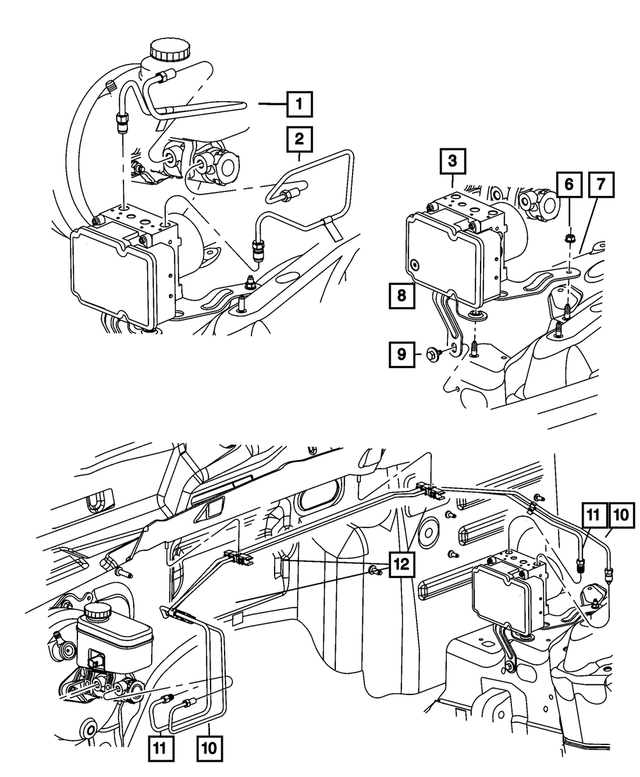 1
2
3
6
7
8
9
11
10
12
11
10