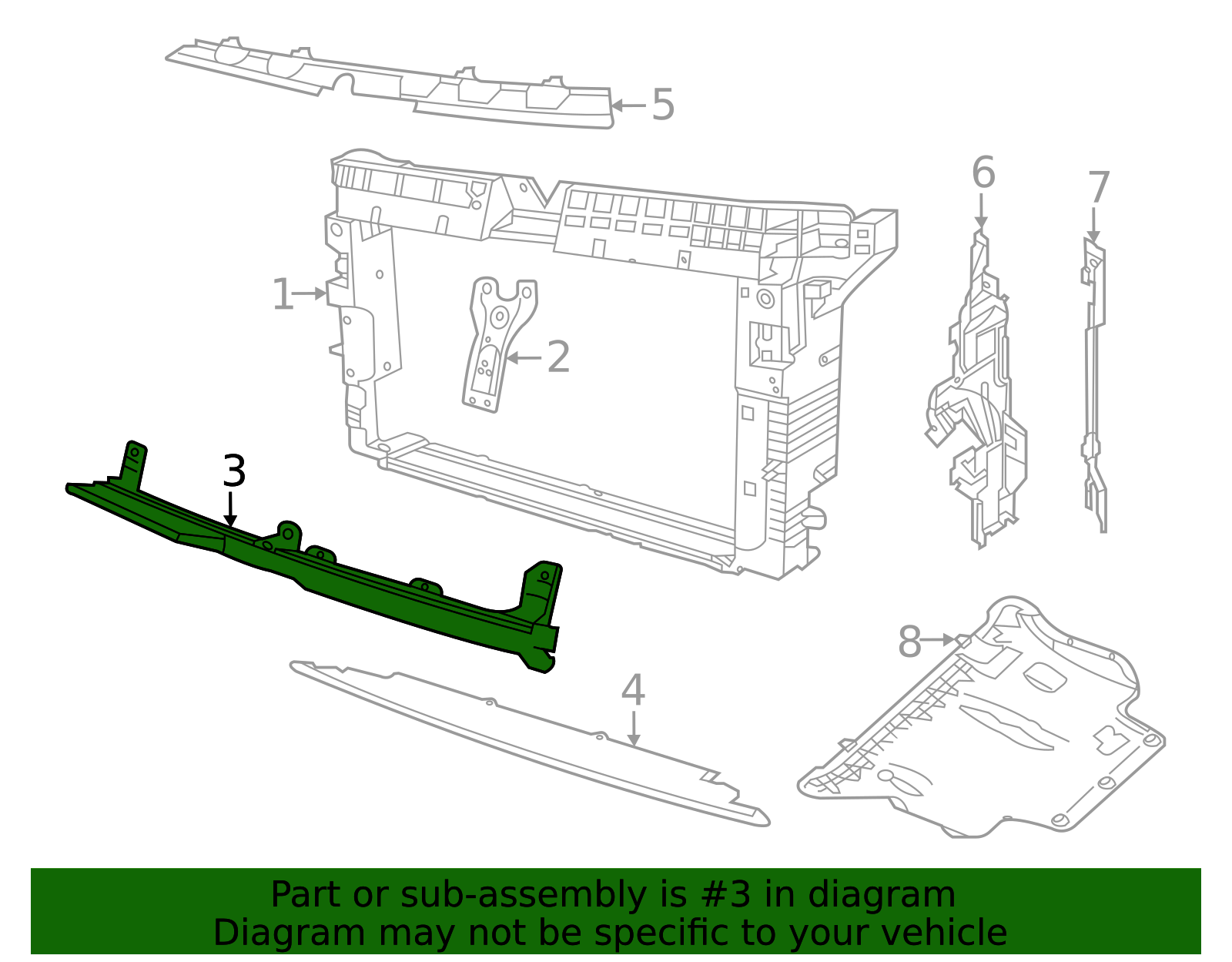 5
6
7
1
2
3
8
4
Part or sub-assembly is #3 in diagram
Diagram may not be specific to your vehicle