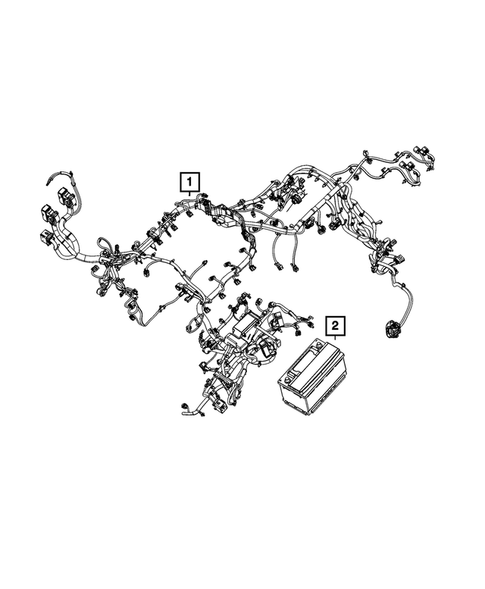 1
2