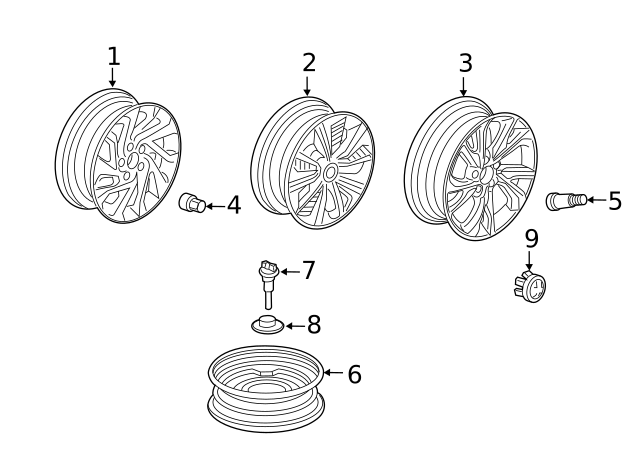 1
2
3
4
5
9
7
8
6