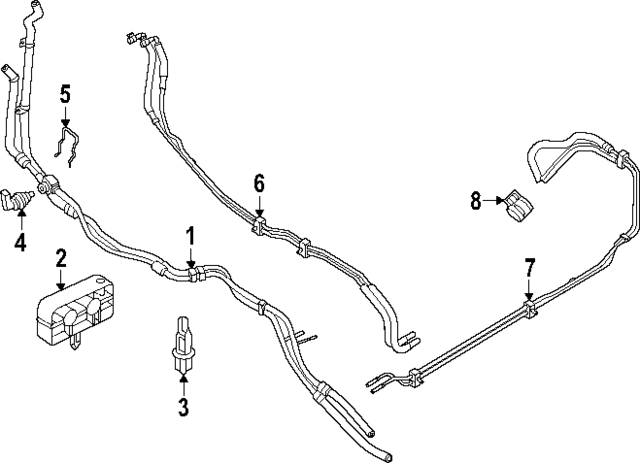 5
6
8
4
1
2
7
3