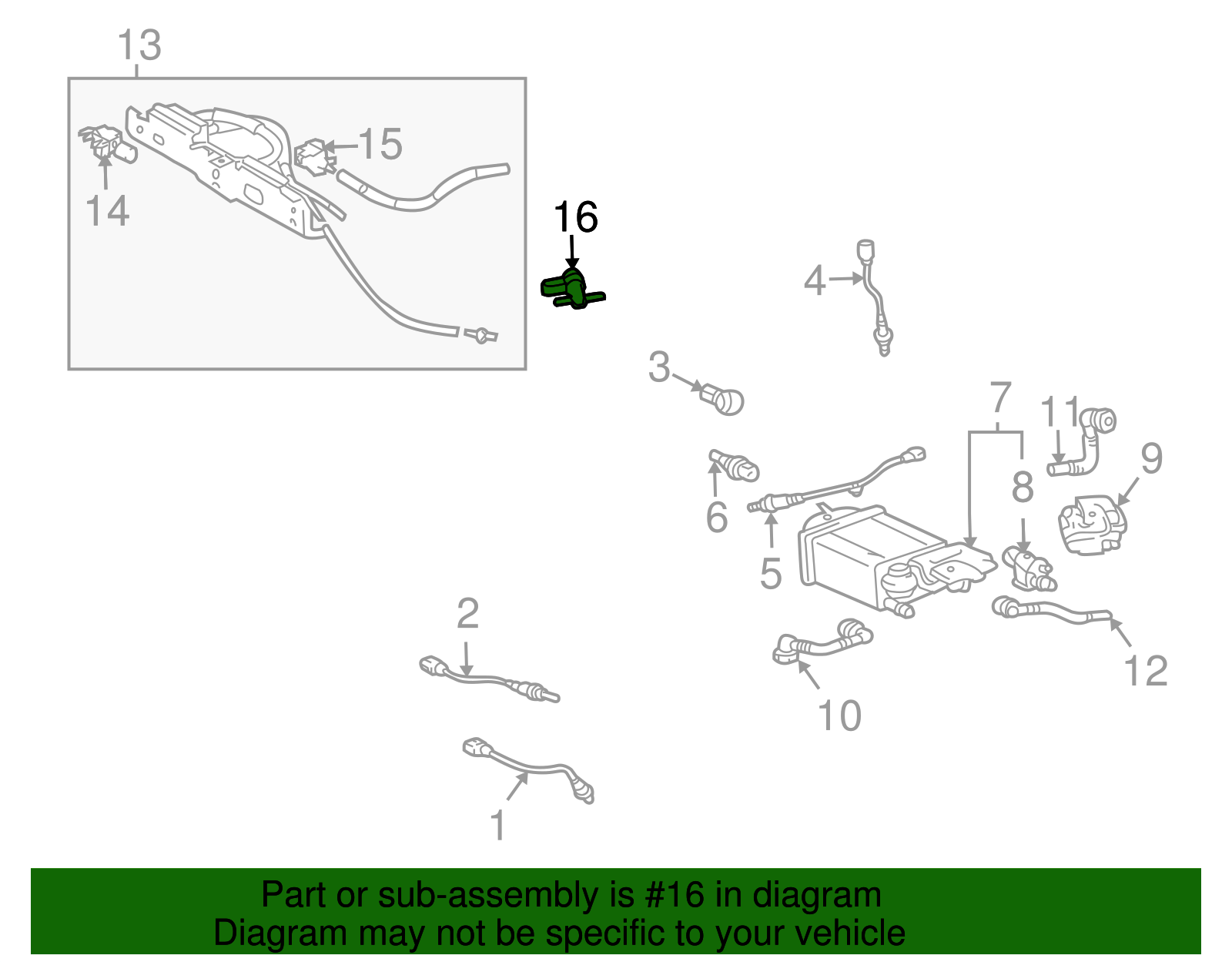 13
15
14
16
4
3
7
11
9
8
6
5
2
12
10
1

Part or sub-assembly is #16 in diagram
Diagram may not be specific to your vehicle