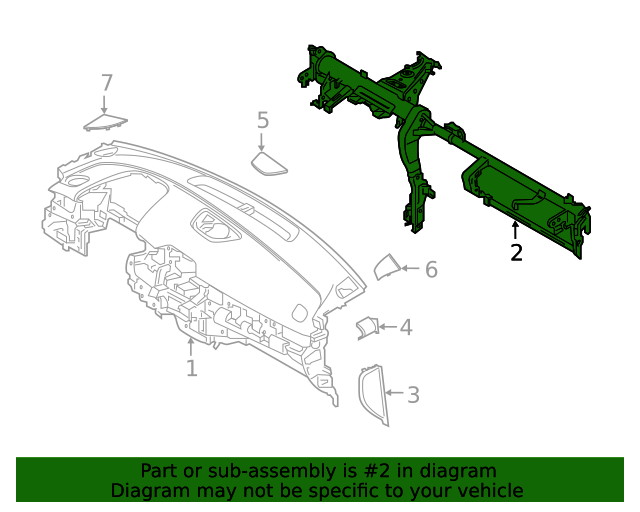 7

5

2

6

4

1

3

Part or sub-assembly is #2 in diagram
Diagram may not be specific to your vehicle