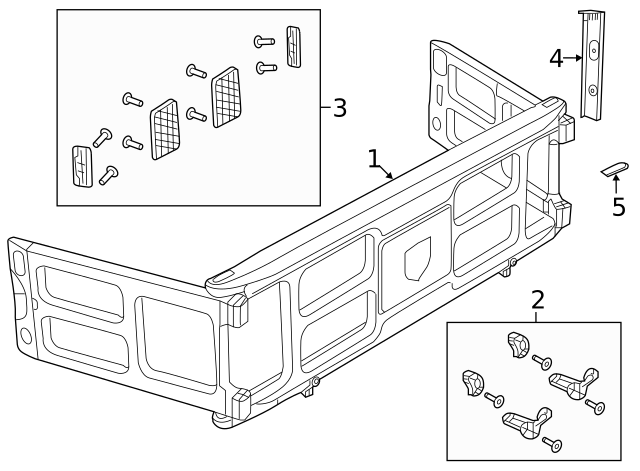 3
4
1
5
2