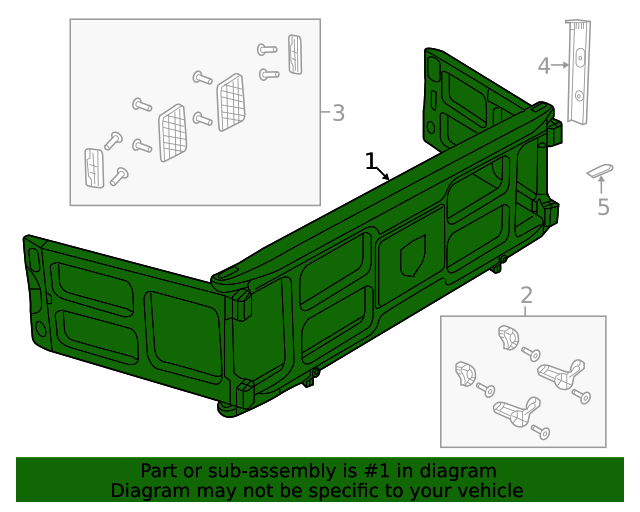 3

4

1

5

2

Part or sub-assembly is #1 in diagram
Diagram may not be specific to your vehicle