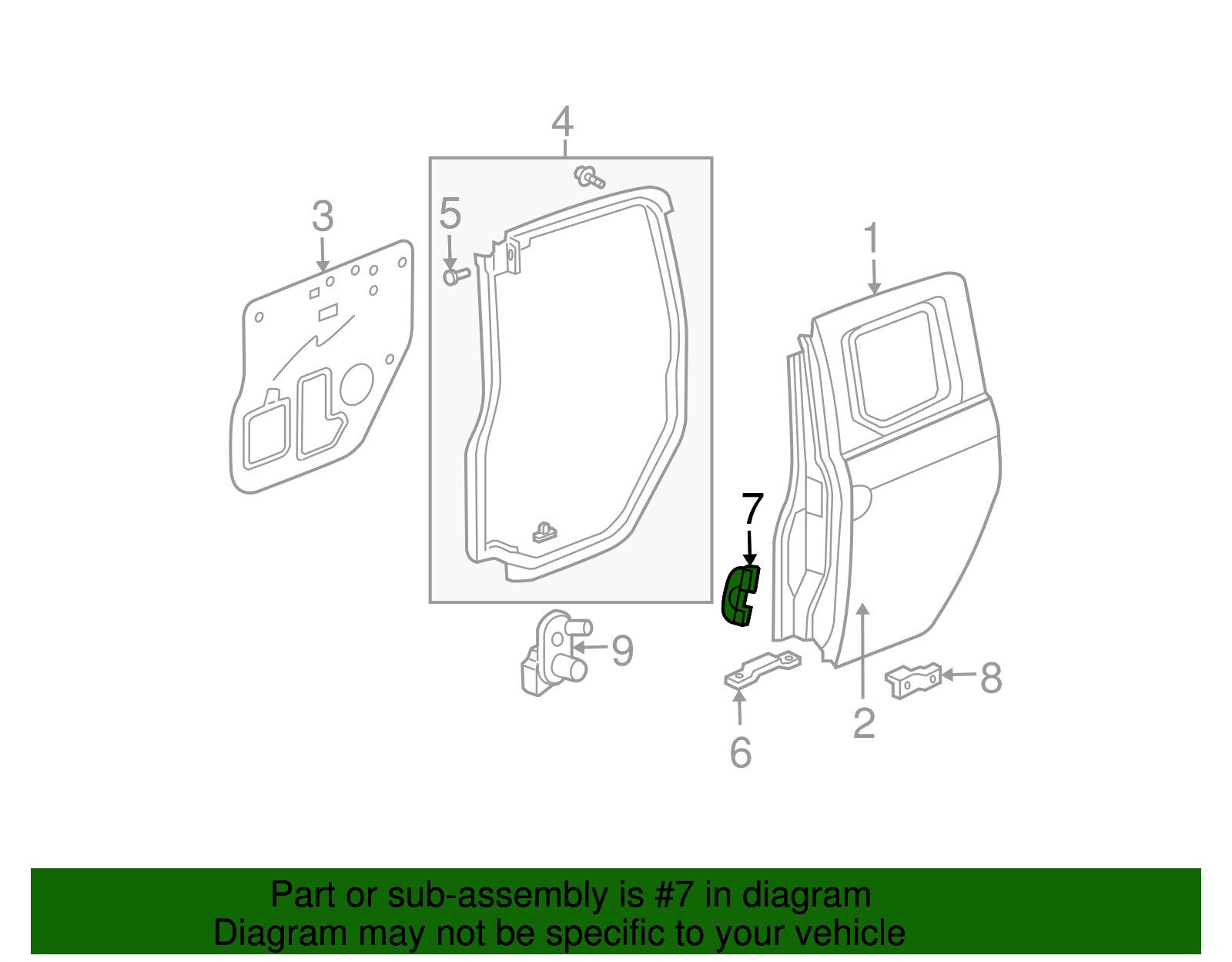 4
3
5
1
7
9
8
2
6

Part or sub-assembly is #7 in diagram
Diagram may not be specific to your vehicle