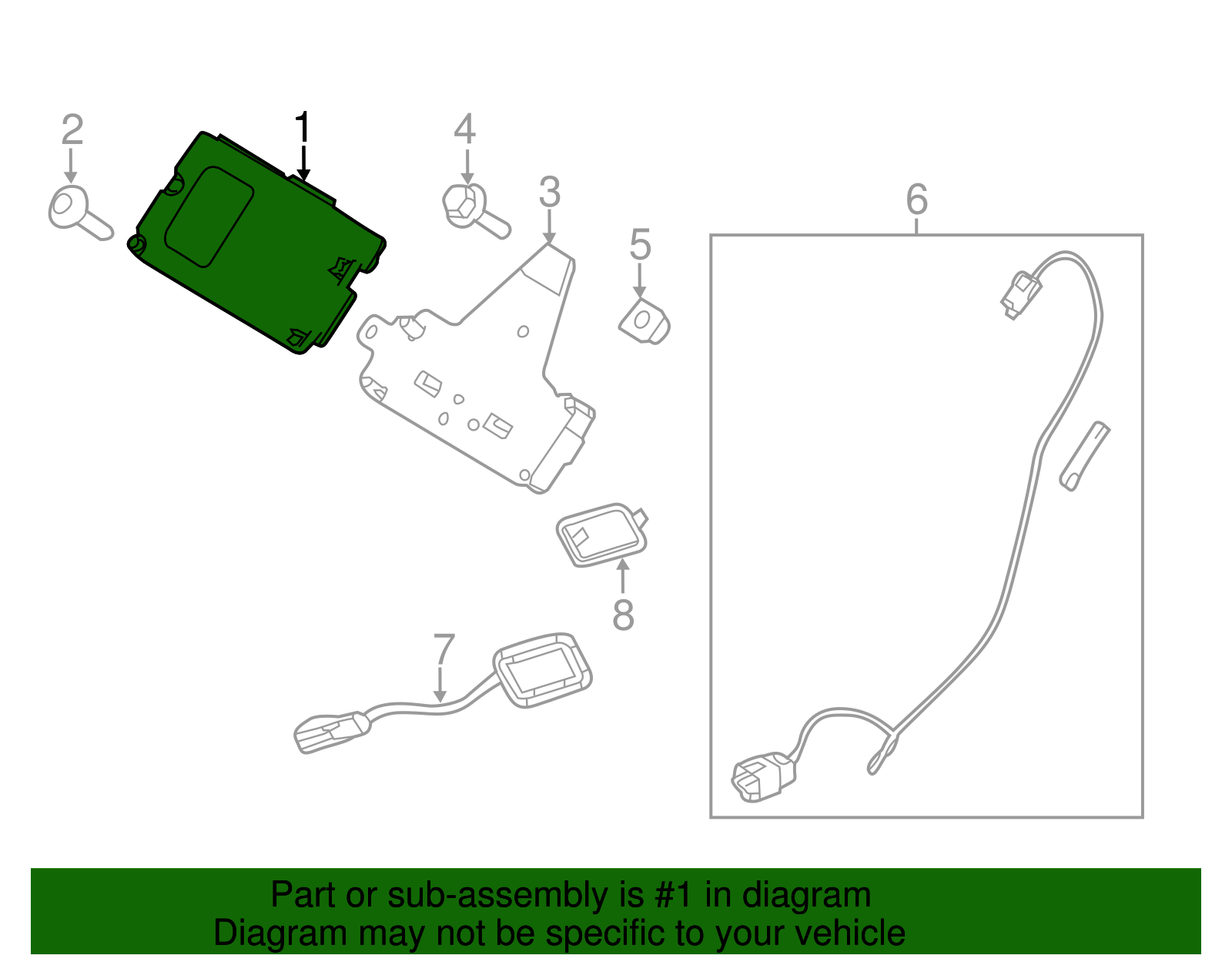 2
1
4
3
5
6
8
7

Part or sub-assembly is #1 in diagram
Diagram may not be specific to your vehicle