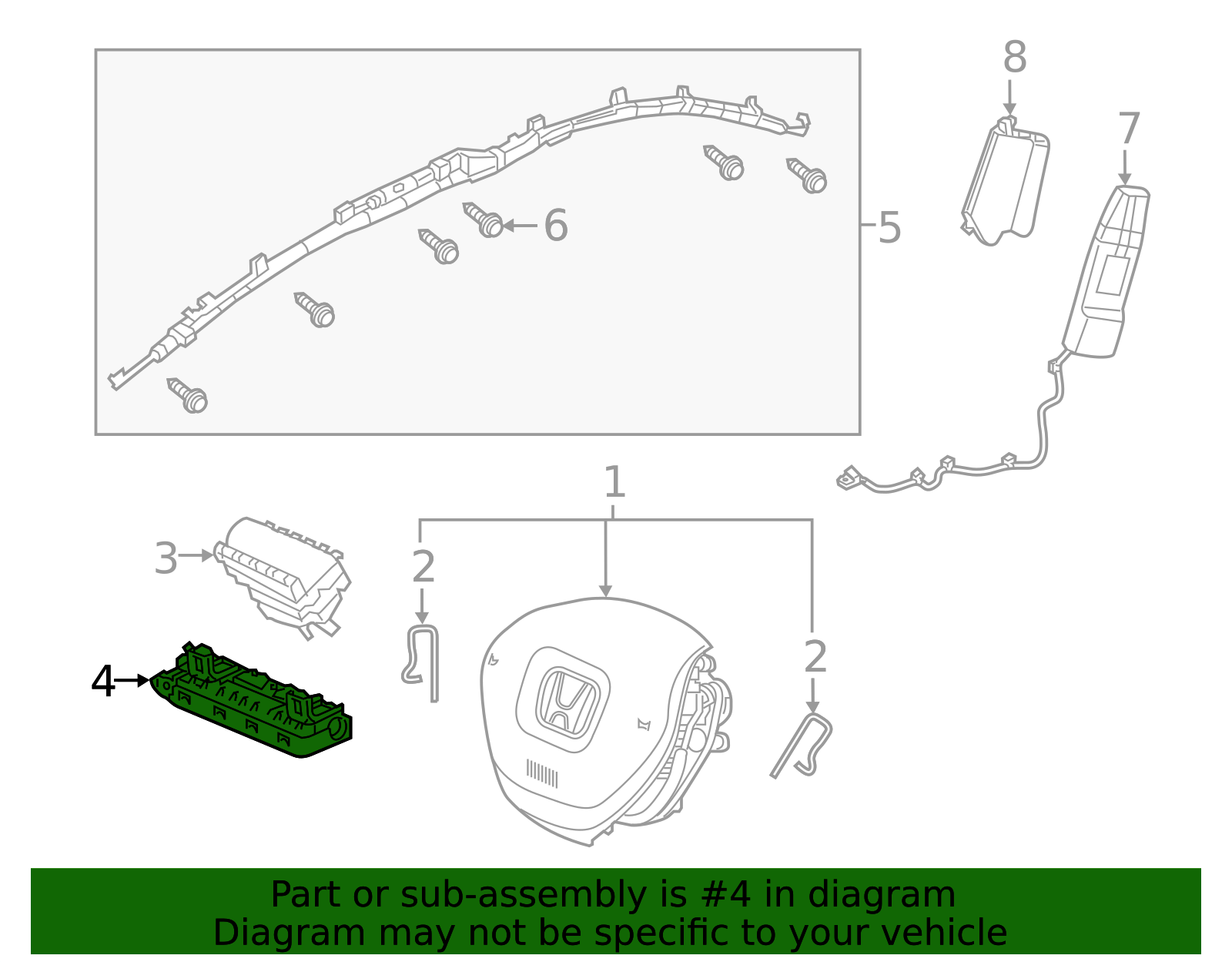 8

7

6

5

1

3

2

2

4

Part or sub-assembly is #4 in diagram
Diagram may not be specific to your vehicle