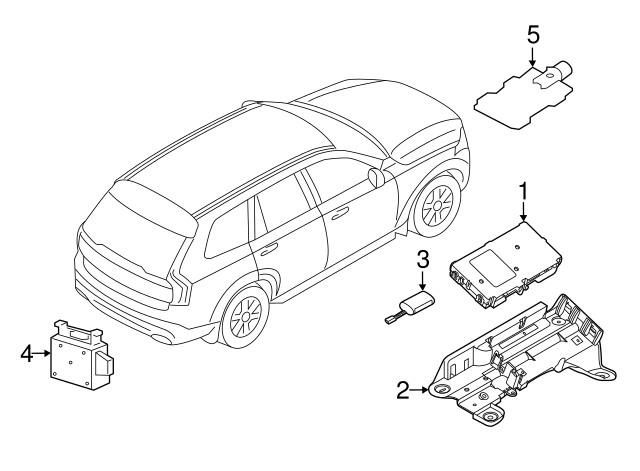 5
1
3
4
2