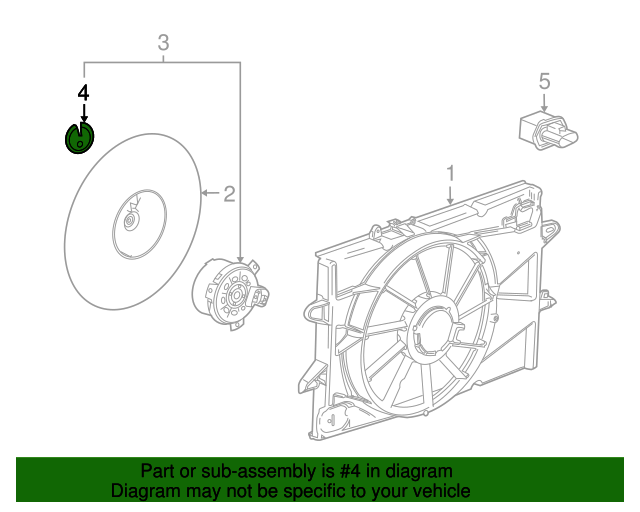 3

4

5

2

1

Part or sub-assembly is #4 in diagram
Diagram may not be specific to your vehicle