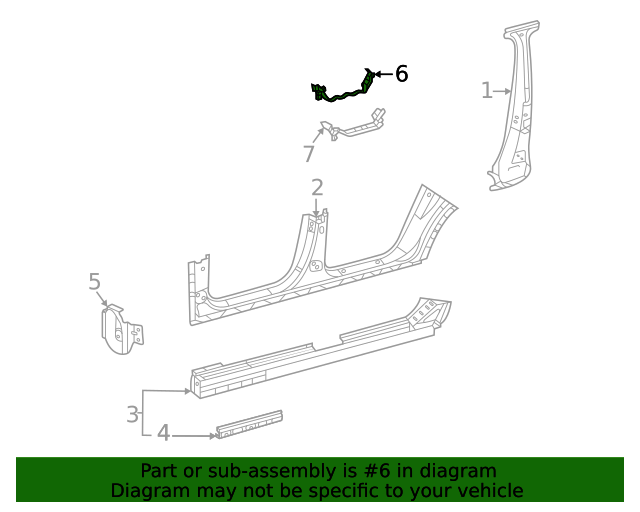 6
1
7
2
5
3
4

Part or sub-assembly is #6 in diagram
Diagram may not be specific to your vehicle