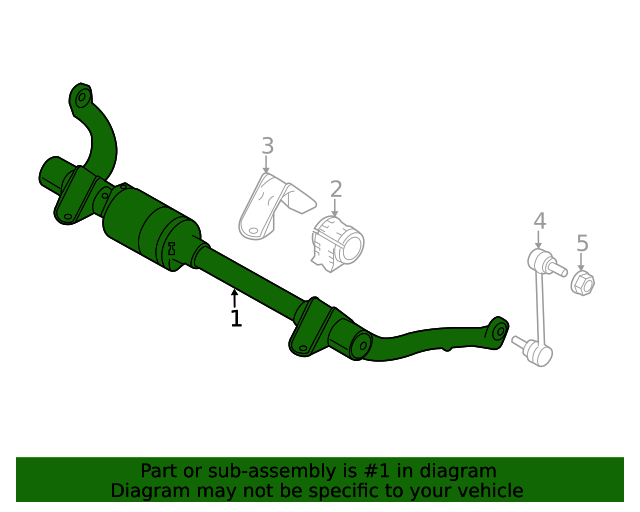 3

2

4

5

1

Part or sub-assembly is #1 in diagram
Diagram may not be specific to your vehicle