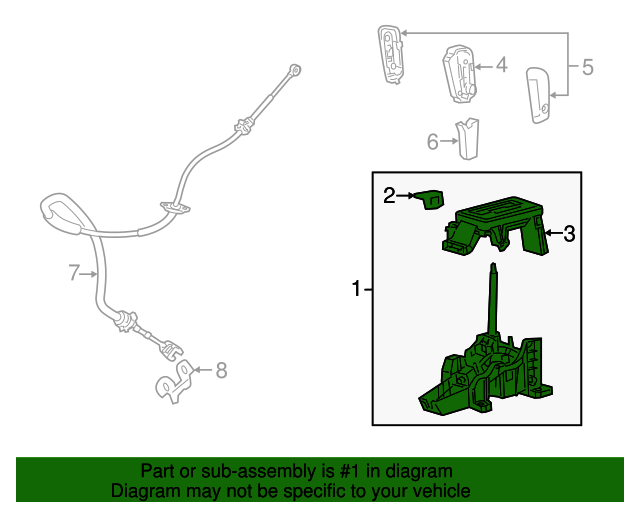 4
5
6
2
3
1
7
8

Part or sub-assembly is #1 in diagram
Diagram may not be specific to your vehicle