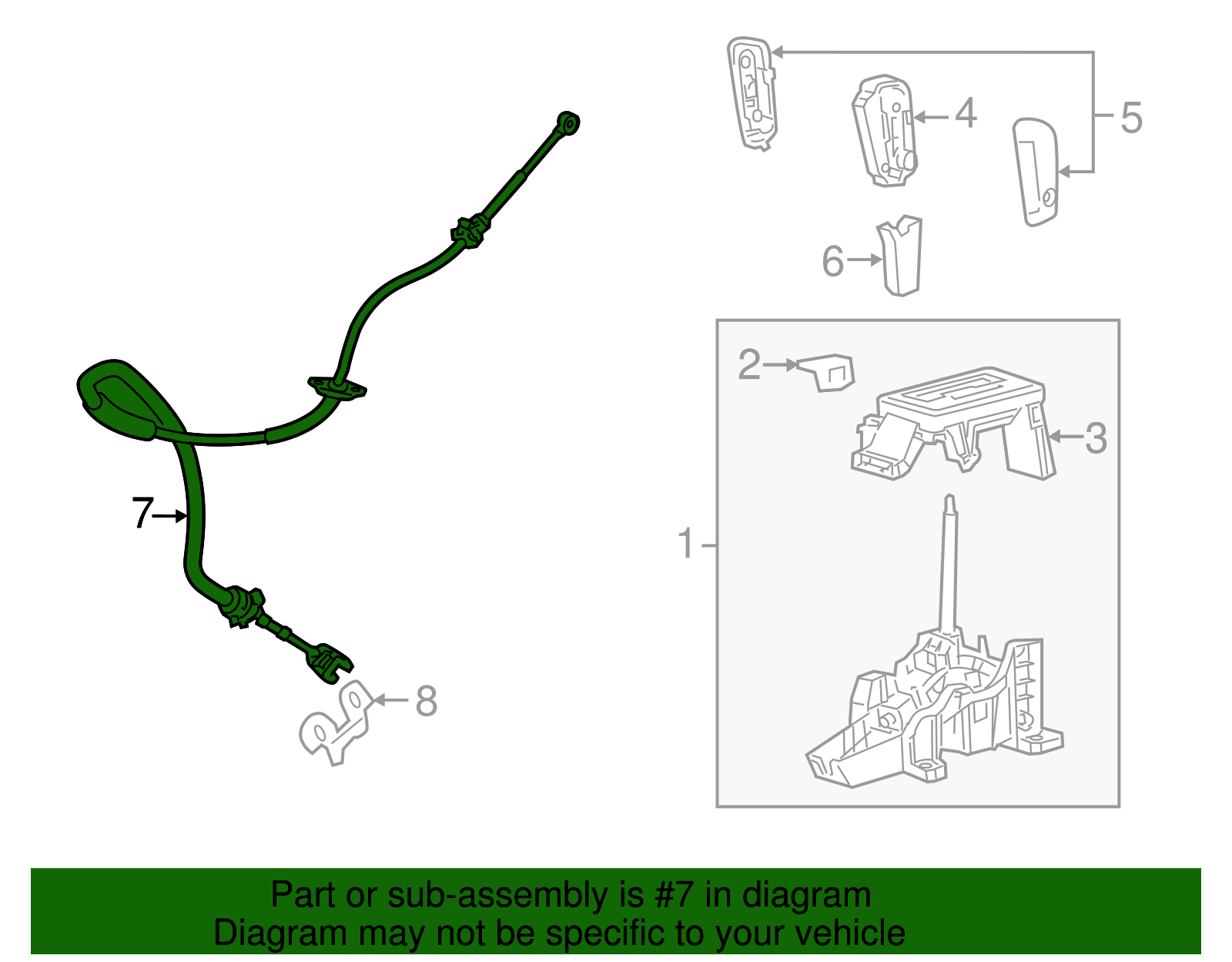 4
5
6
2
3
1
7
8

Part or sub-assembly is #7 in diagram
Diagram may not be specific to your vehicle