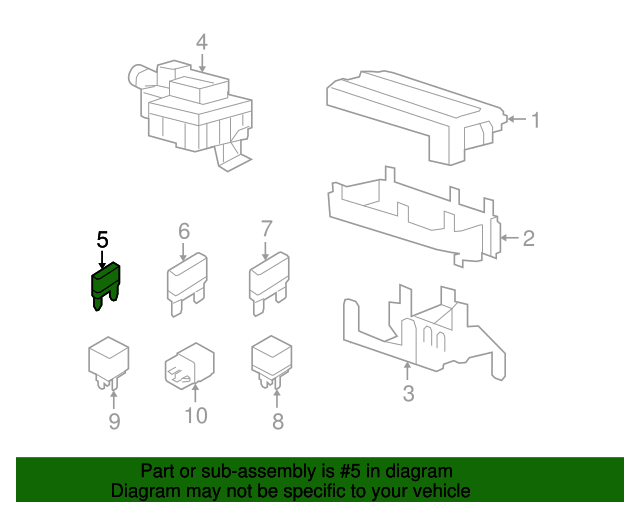 4
1
2
5
6
7
3
9
10
8

Part or sub-assembly is #5 in diagram
Diagram may not be specific to your vehicle